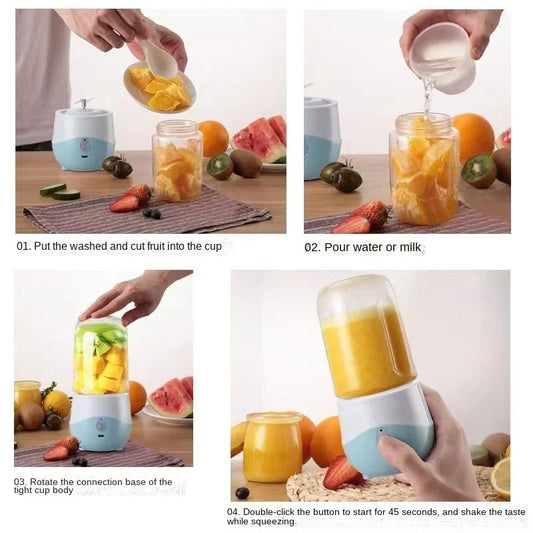 01. Put the washed and cut fruit into the cup

02. Pour water or milk

03. Rotate the connection base of the tight cup body

04. Double-click the button to start for 45 seconds, and shake the taste while squeezing.