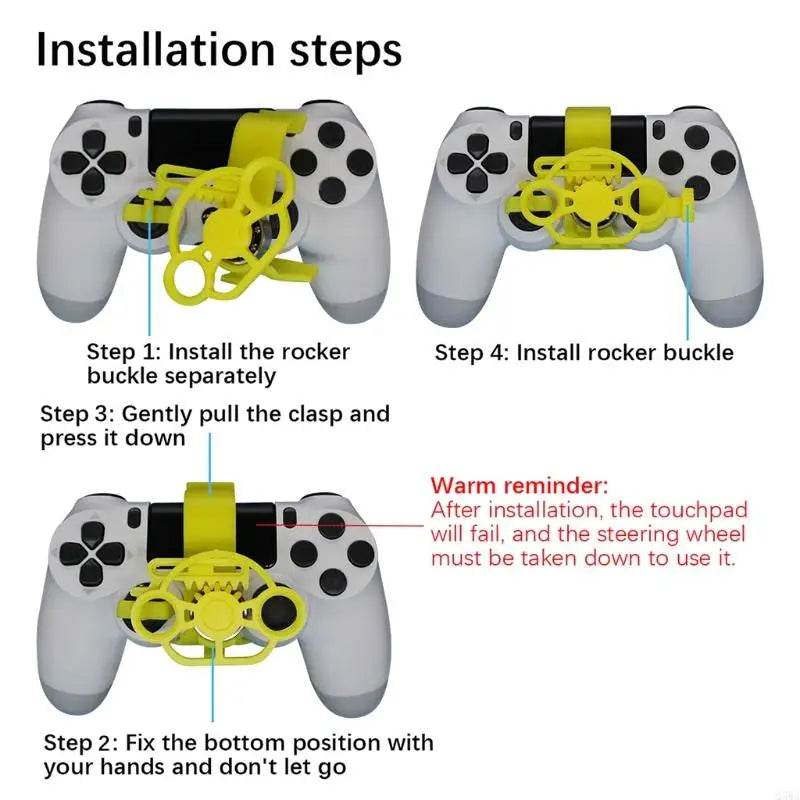 Installation steps

Step 1: Install the rocker buckle separately

Step 4: Install rocker buckle

Step 3: Gently pull the clasp and press it down

Warm reminder:
After installation, the touchpad will fail, and the steering wheel must be taken down to use it.

Step 2: Fix the bottom position with your hands and don't let go